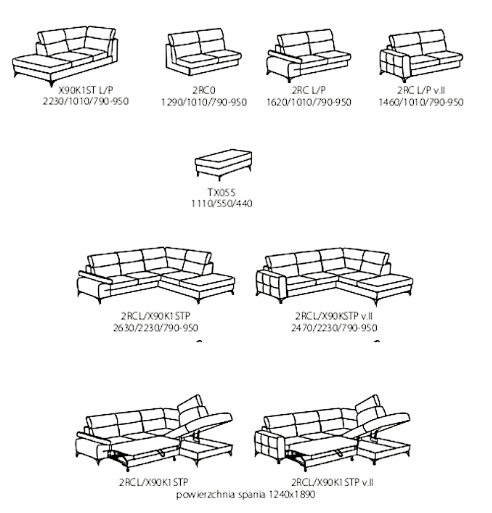 X90K1ST L/P
2230/1010/790-950

2RC0
1290/1010/790-950

2RC L/P
1620/1010/790-950

2RC L/P v.II
1460/1010/790-950

TX055
1110/550/440

2RCL/X90K1STP
2630/2230/790-950

2RCL/X90KSTP v.II
2470/2230/790-950

2RCL/X90K1STP

2RCL/X90K1STP v.II

powierzchnia spania 1240x1890