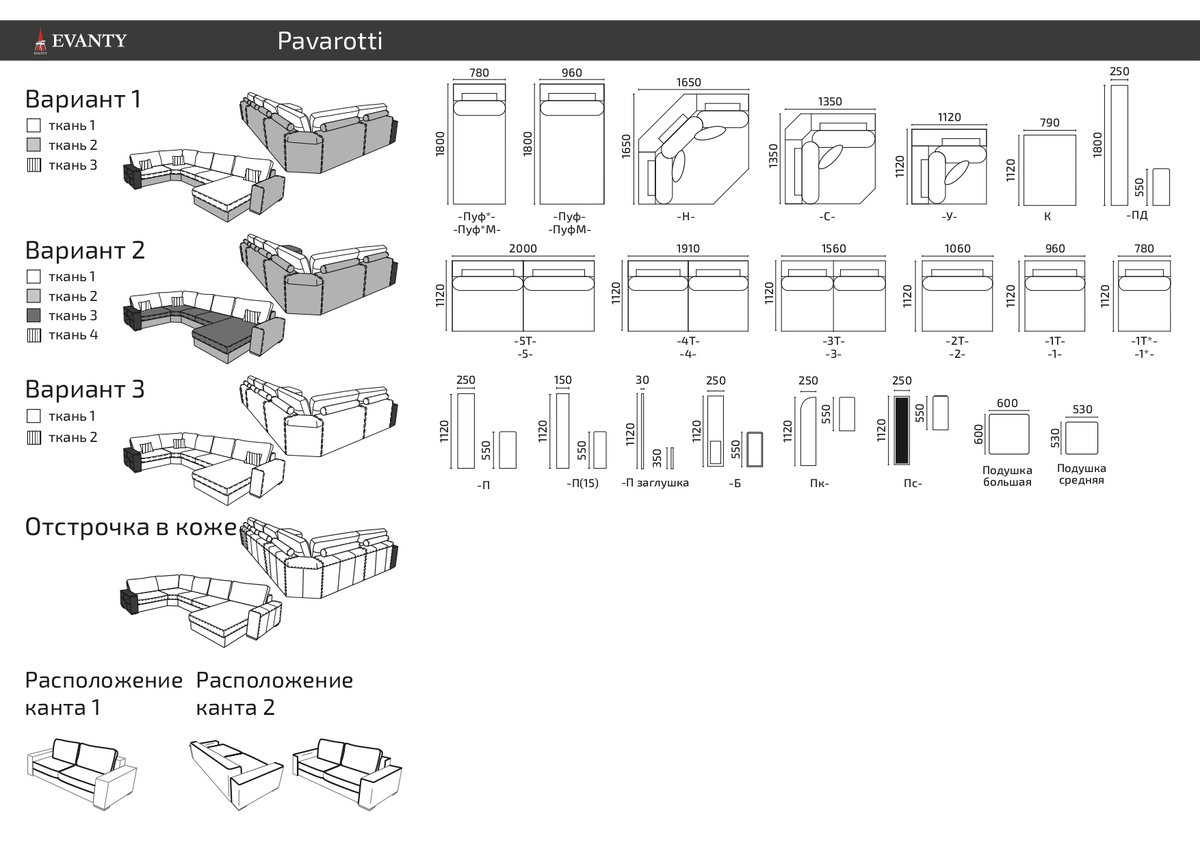 EVANTY

Pavarotti

Вариант 1
ткань 1
ткань 2
ткань 3

Вариант 2
ткань 1
ткань 2
ткань 3
ткань 4

Вариант 3
ткань 1
ткань 2

Отстрочка в коже

Расположение канта 1

Расположение канта 2

780
1800
-Пуф*-
-Пуф*М-

960
1800
-Пуф-
-ПуфМ-

1650
1650
-Н-

1350
1350
-С-

1120
1120
-У-

790
1120
К

250
1800
550
-ПД

2000
1120
-5Т-
-5-

1910
1120
-4Т-
-4-

1560
1120
-3Т-
-3-

1060
1120
-2Т-
-2-

960
1120
-1Т-
-1-

780
1120
-1Т*-
-1*-

250
1120
550
-П

150
1120
550
-П(15)

30
1120
350
-П заглушка

250
1120
550
-Б

250
1120
550
Пк-

250
1120
550
Пс-

600
600
Подушка большая

530
530
Подушка средняя